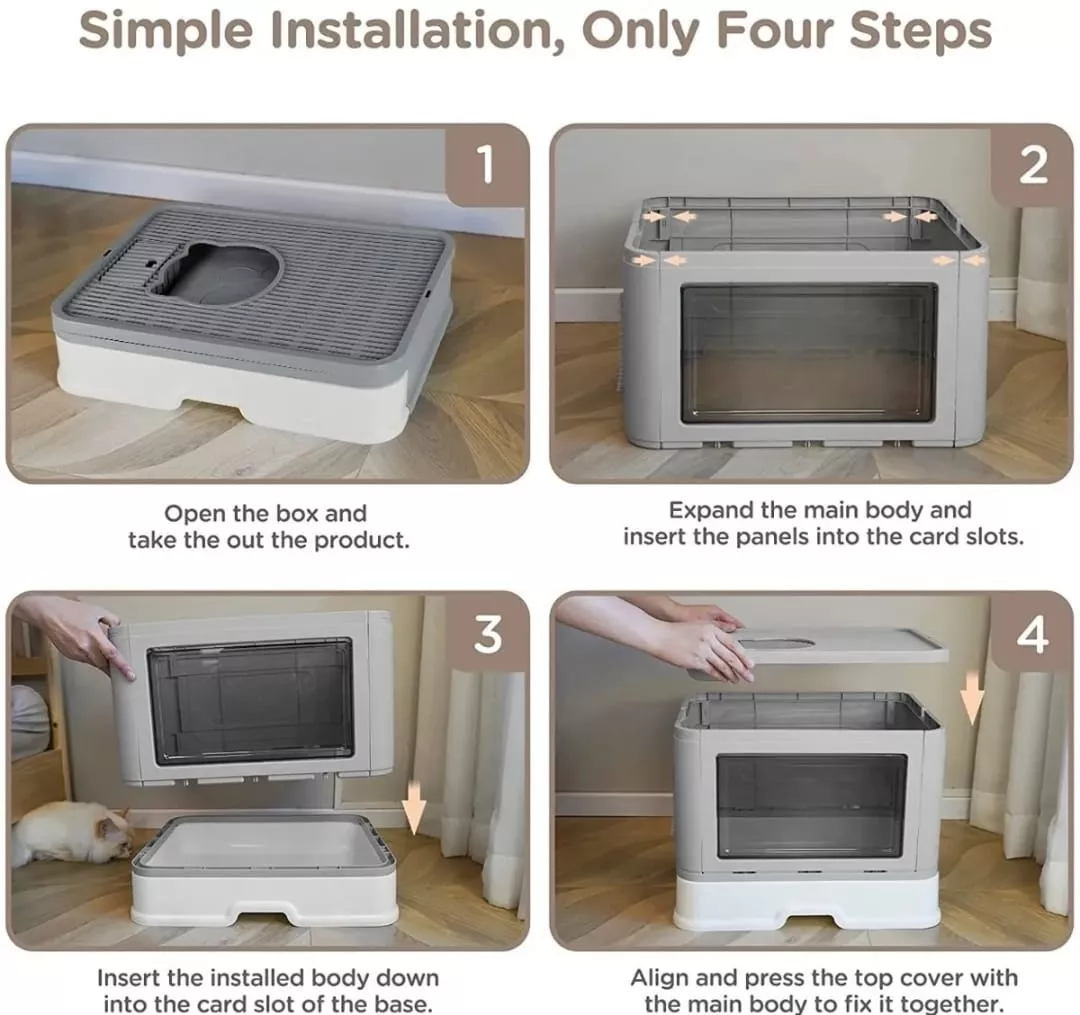 Simple Installation, Only Four Steps

1

Open the box and take the out the product.

2

Expand the main body and insert the panels into the card slots.

3

Insert the installed body down into the card slot of the base.

4

Align and press the top cover with the main body to fix it together.